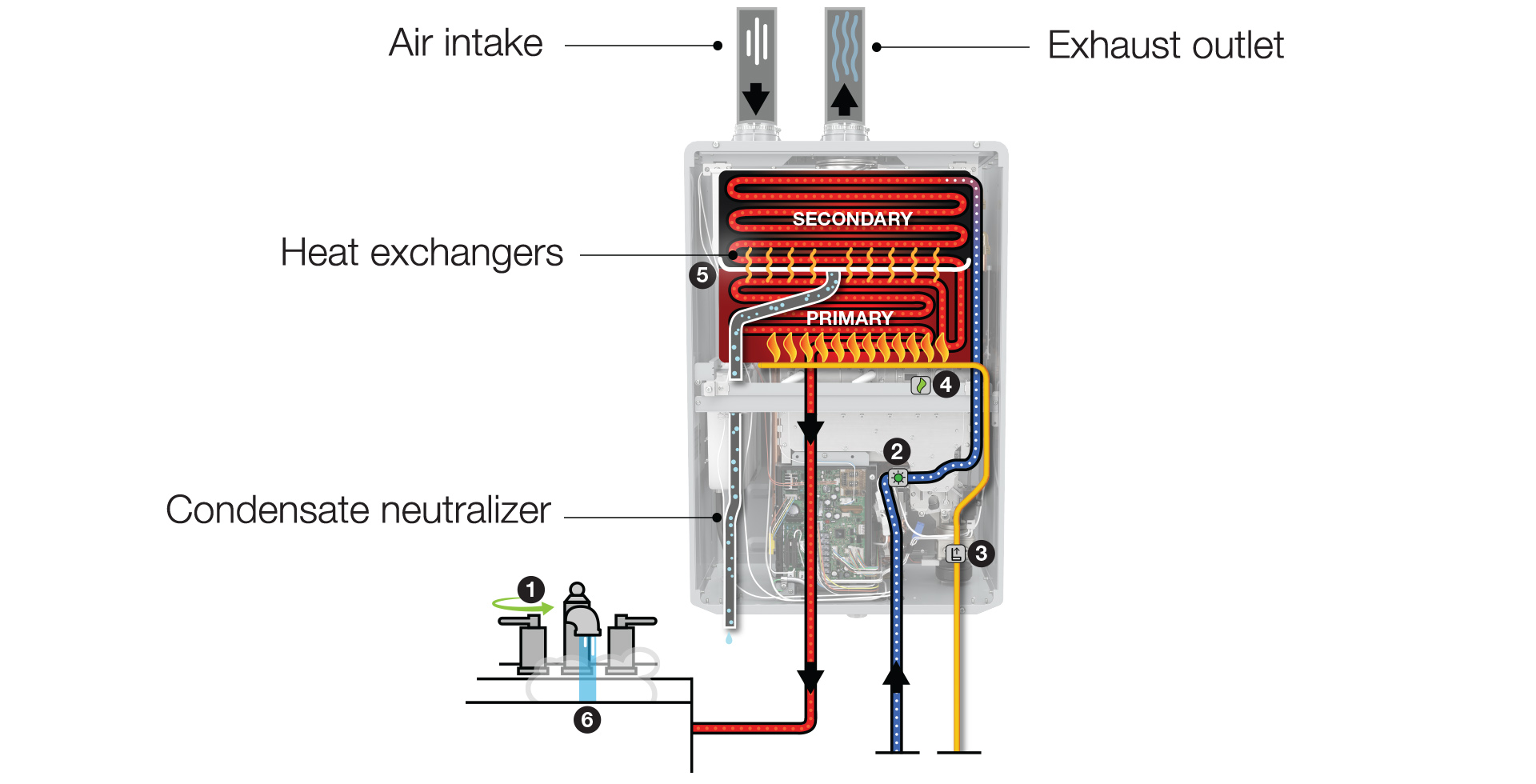 Air intake

Exhaust outlet

Heat exchangers

SECONDARY

5

PRIMARY

4

2

Condensate neutralizer

3

1

6